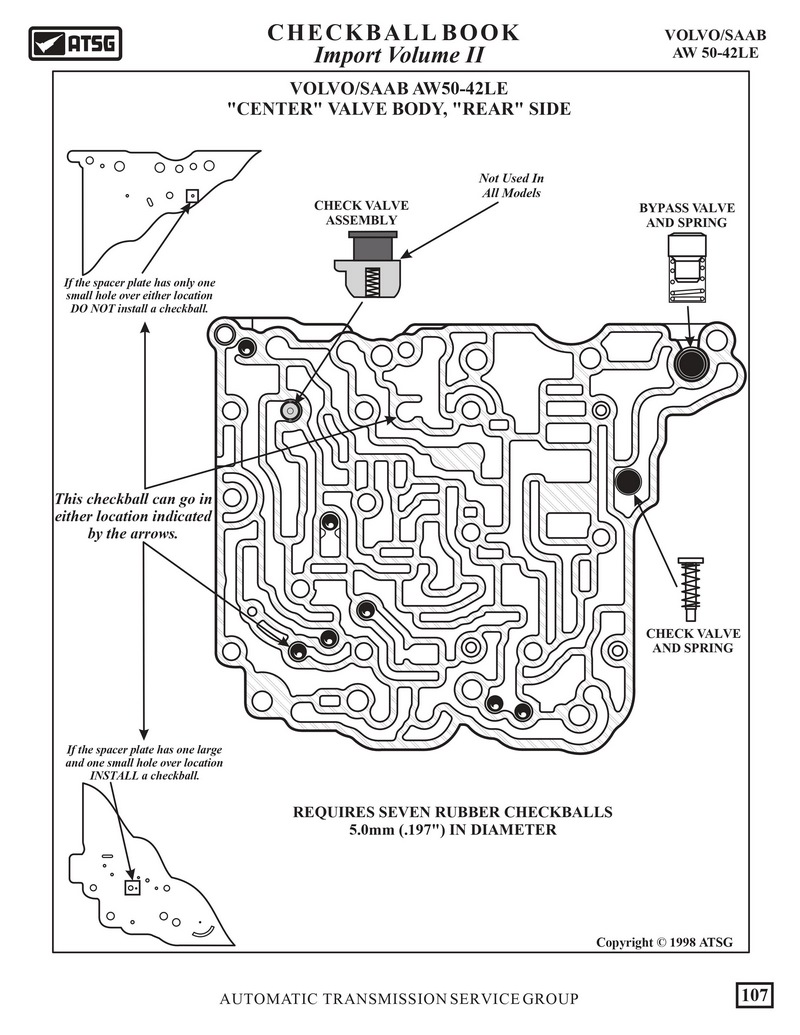 ATSG

CHECKBALL BOOK
Import Volume II

VOLVO/SAAB
AW 50-42LE

VOLVO/SAAB AW50-42LE
"CENTER" VALVE BODY, "REAR" SIDE

Not Used In
All Models

CHECK VALVE
ASSEMBLY

BYPASS VALVE
AND SPRING

If the spacer plate has only one small hole over either location DO NOT install a checkball.

This checkball can go in either location indicated by the arrows.

CHECK VALVE
AND SPRING

If the spacer plate has one large and one small hole over location INSTALL a checkball.

REQUIRES SEVEN RUBBER CHECKBALLS
5.0mm (.197") IN DIAMETER

Copyright © 1998 ATSG

AUTOMATIC TRANSMISSION SERVICE GROUP

107